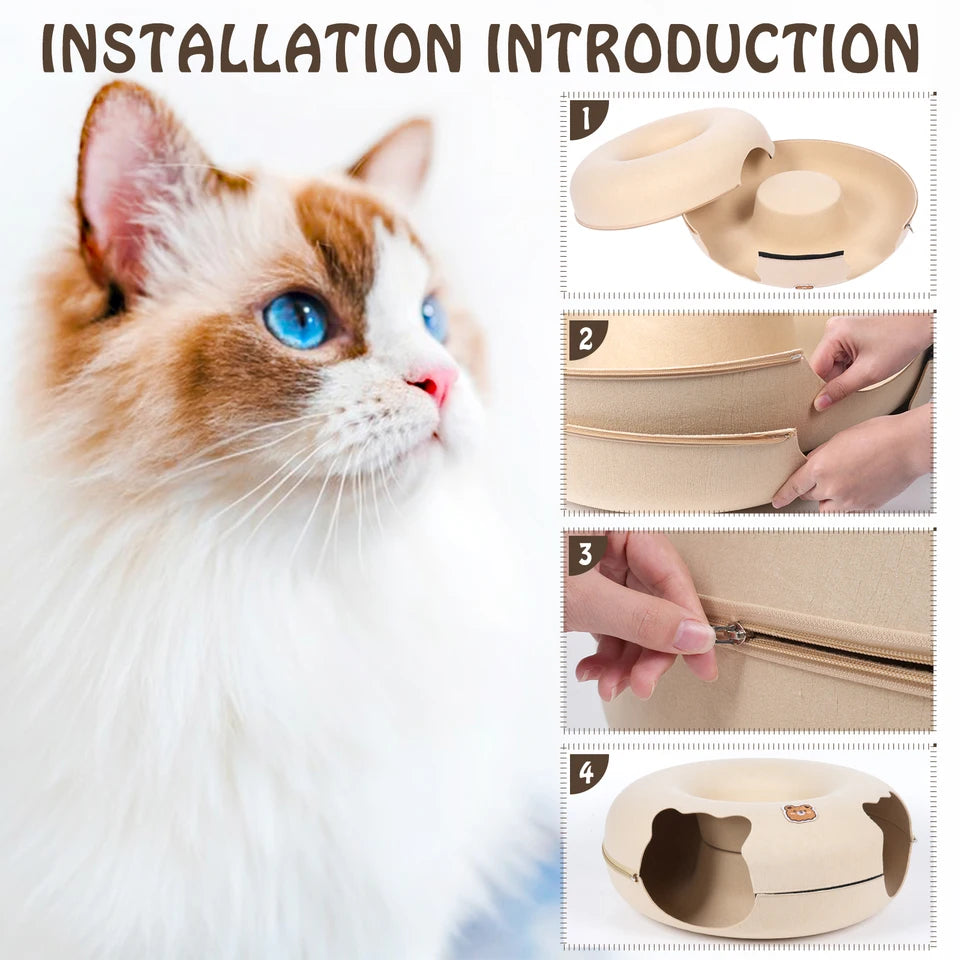 INSTALLATION INTRODUCTION

1

2

3

4